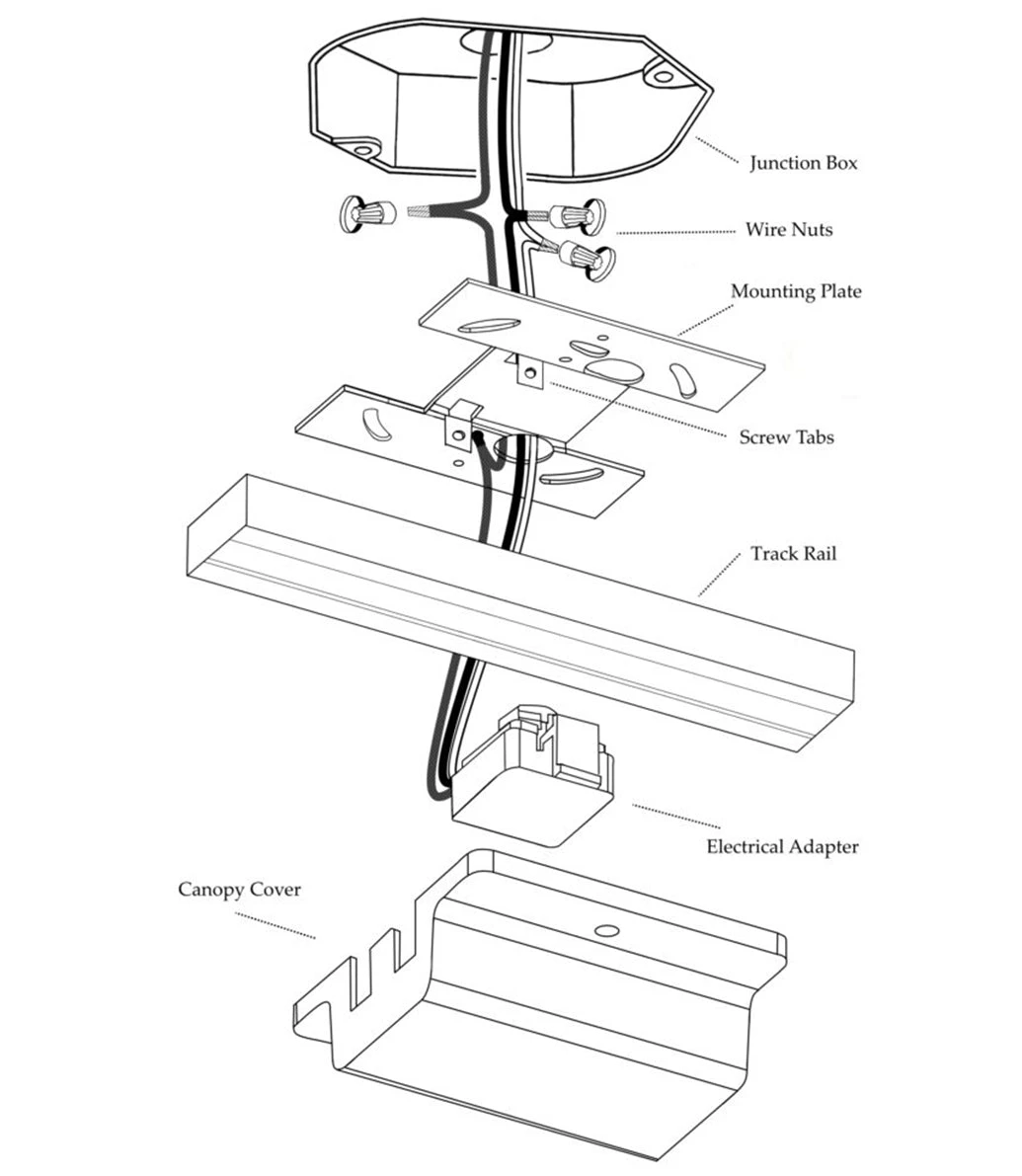 Junction Box

Wire Nuts

Mounting Plate

Screw Tabs

Track Rail

Electrical Adapter

Canopy Cover