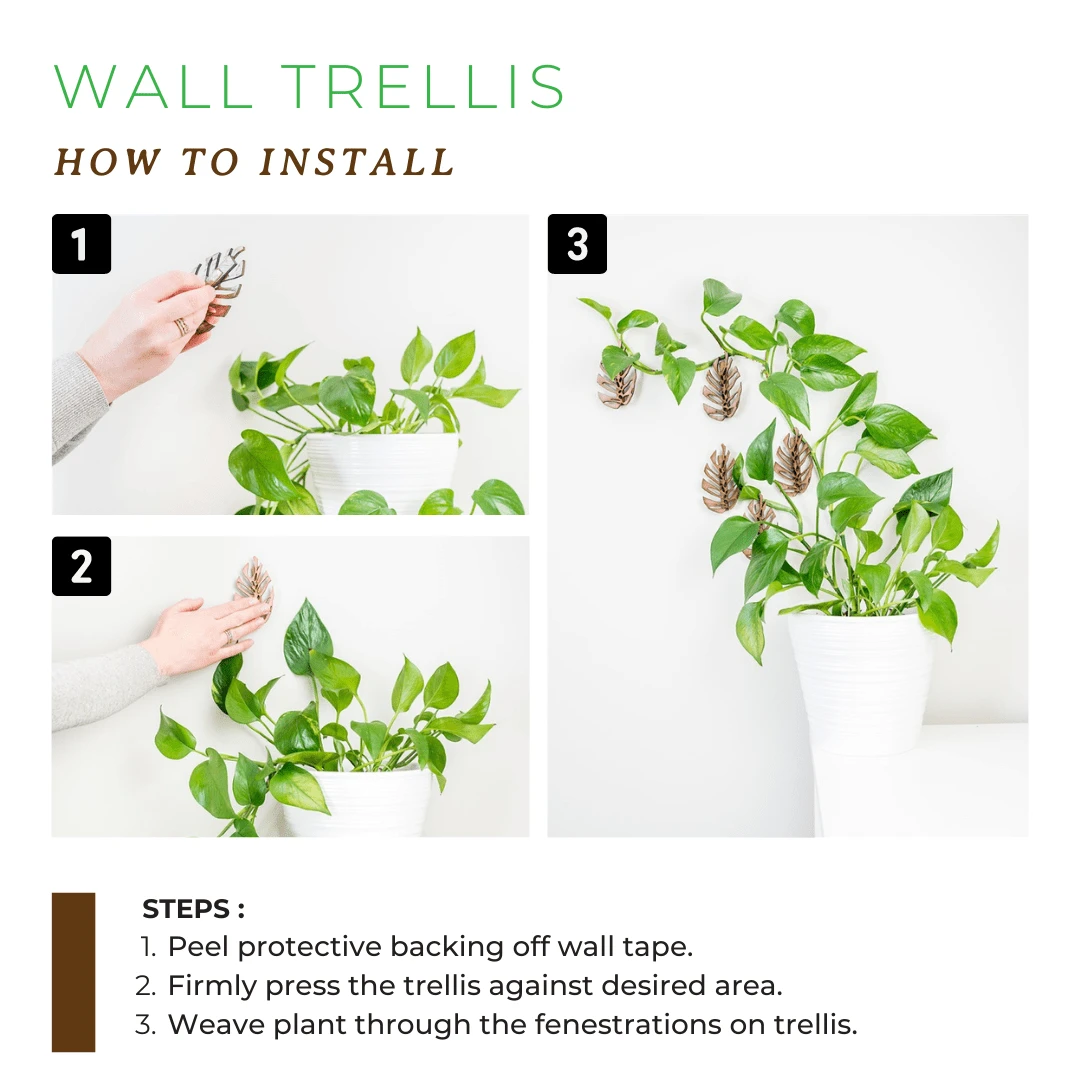 WALL TRELLIS
HOW TO INSTALL

1

2

3

STEPS :
1. Peel protective backing off wall tape.
2. Firmly press the trellis against desired area.
3. Weave plant through the fenestrations on trellis.